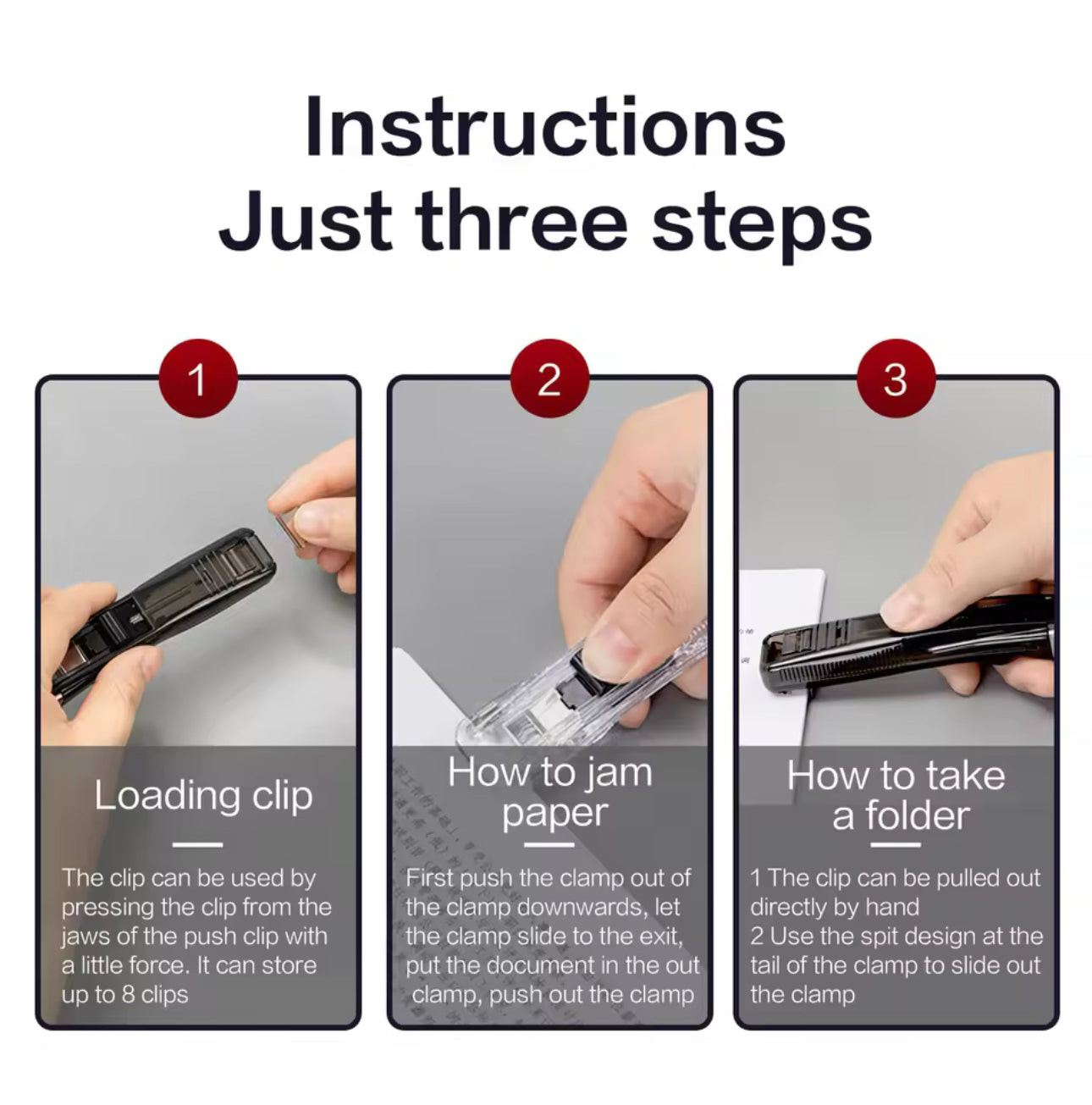 Instructions
Just three steps

1

Loading clip

The clip can be used by pressing the clip from the jaws of the push clip with a little force. It can store up to 8 clips

2

How to jam paper

First push the clamp out of the clamp downwards, let the clamp slide to the exit, put the document in the out clamp, push out the clamp

3

How to take a folder

1 The clip can be pulled out directly by hand
2 Use the spit design at the tail of the clamp to slide out the clamp