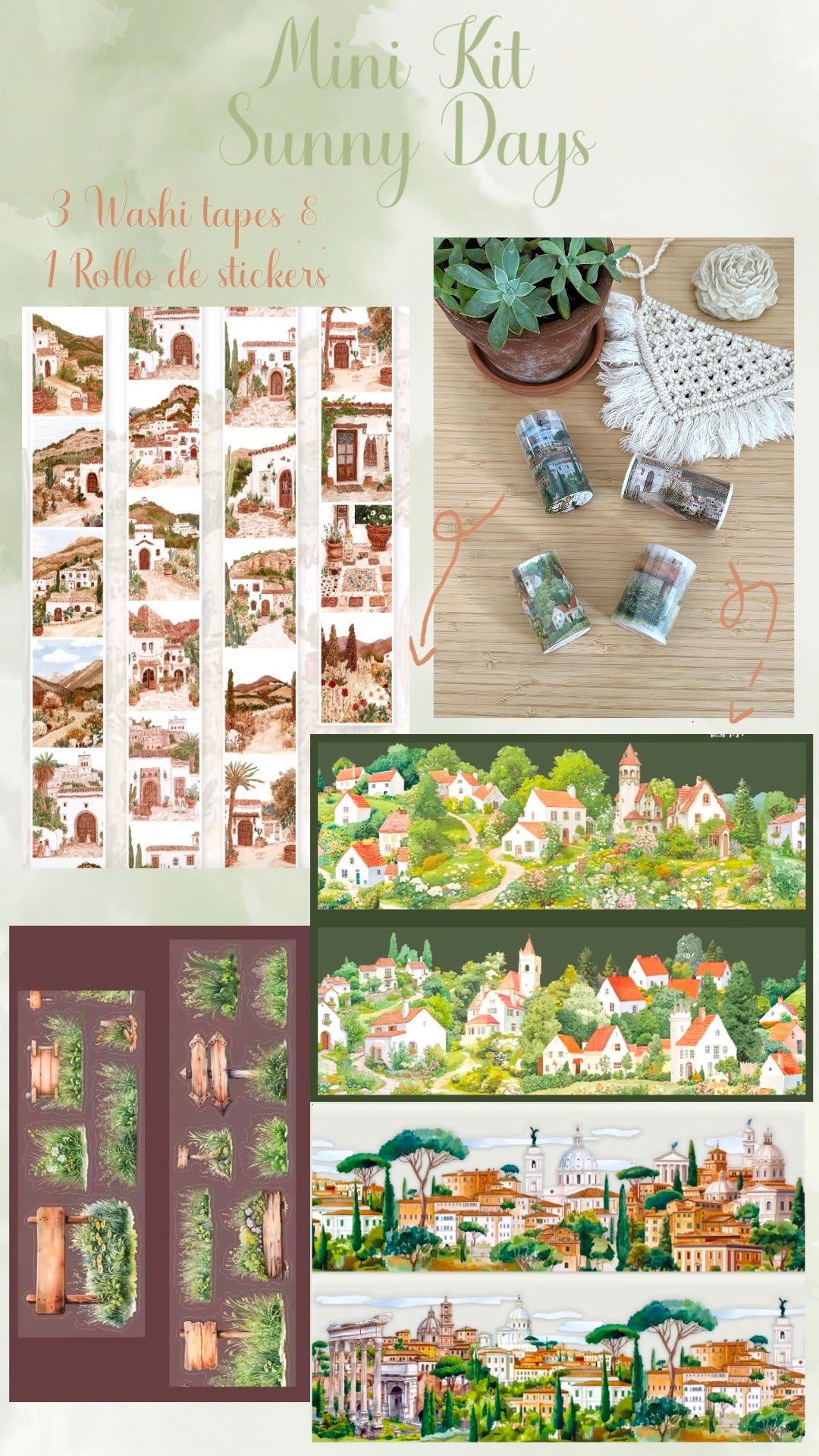 Mini Kit
Sunny Days

3 Washi tapes &
1 Rollo de stickers