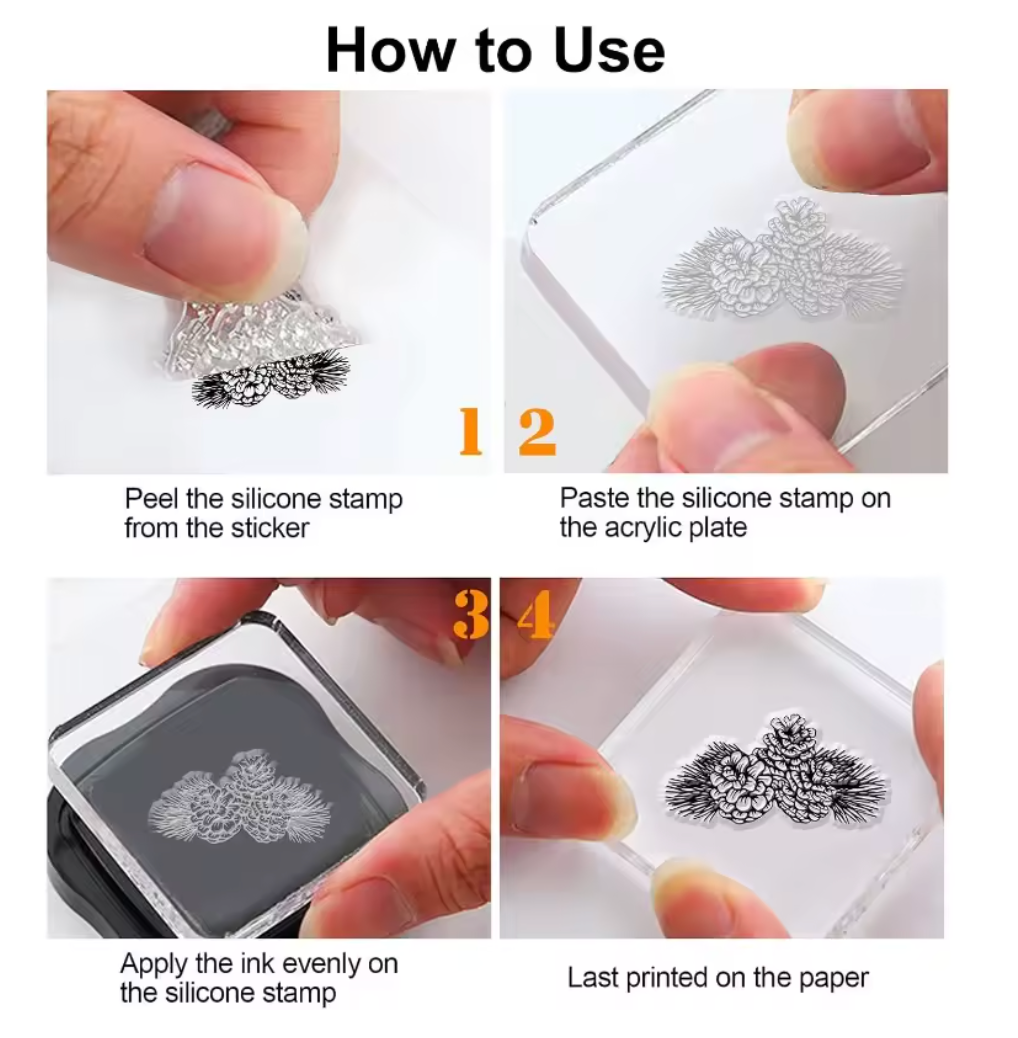 How to Use

1

Peel the silicone stamp from the sticker

2

Paste the silicone stamp on the acrylic plate

3

Apply the ink evenly on the silicone stamp

4

Last printed on the paper