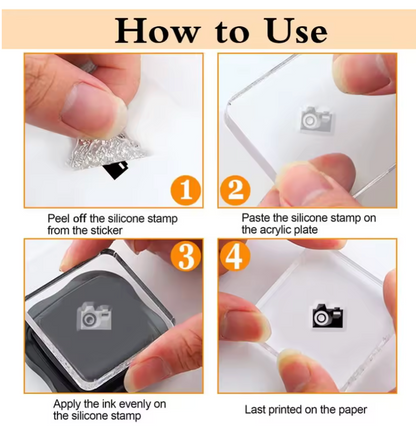 How to Use

1

Peel off the silicone stamp from the sticker

2

Paste the silicone stamp on the acrylic plate

3

Apply the ink evenly on the silicone stamp

4

Last printed on the paper